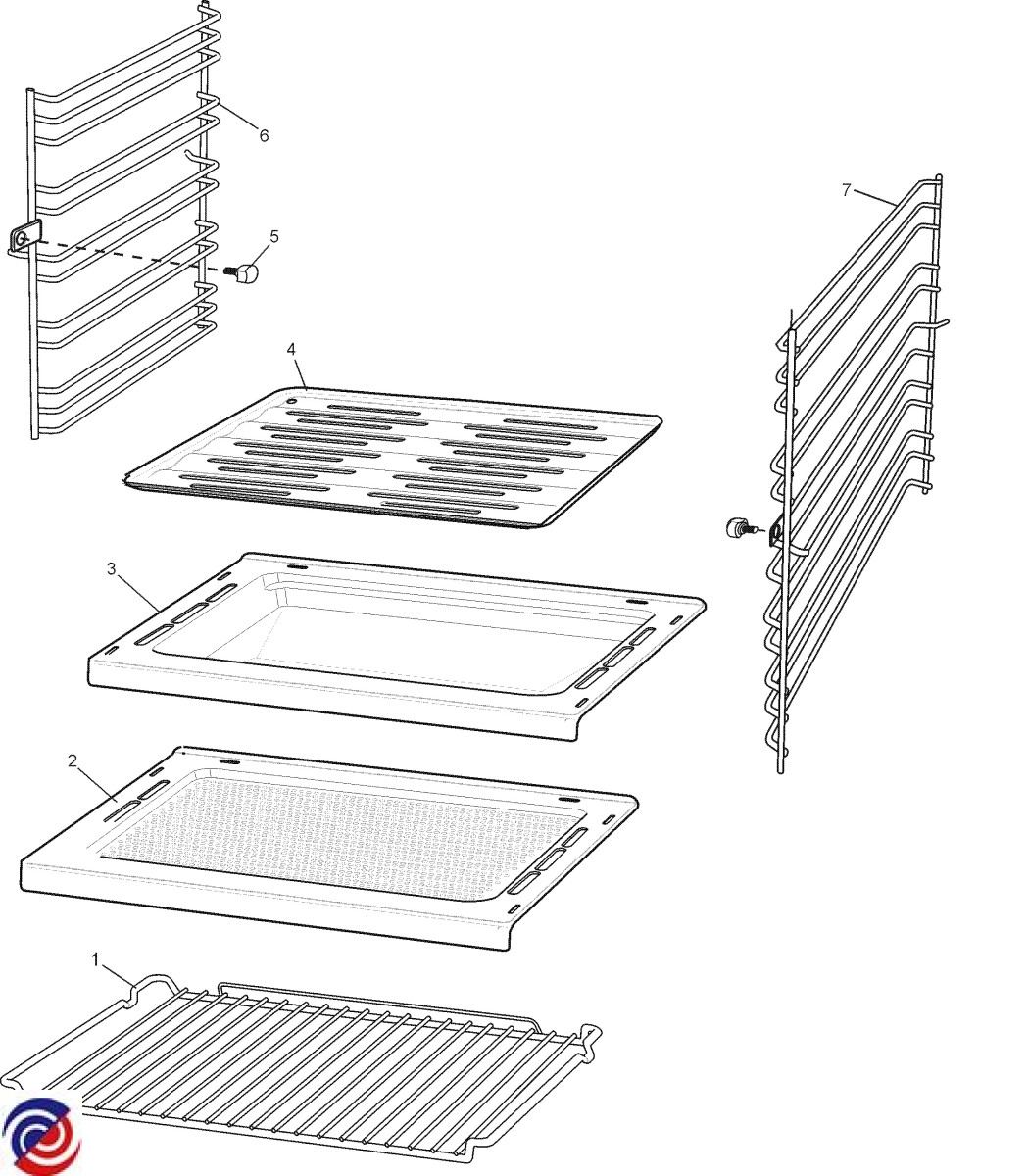 6
5
7
4
3
2
1